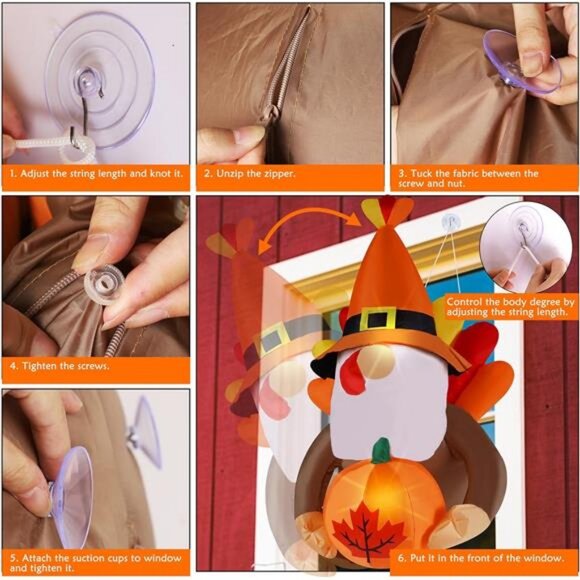 1. Adjust the string length and knot it.

2. Unzip the zipper.

3. Tuck the fabric between the screw and nut.

4. Tighten the screws.

Control the body degree by adjusting the string length.

5. Attach the suction cups to window and tighten it.

6. Put it in the front of the window.